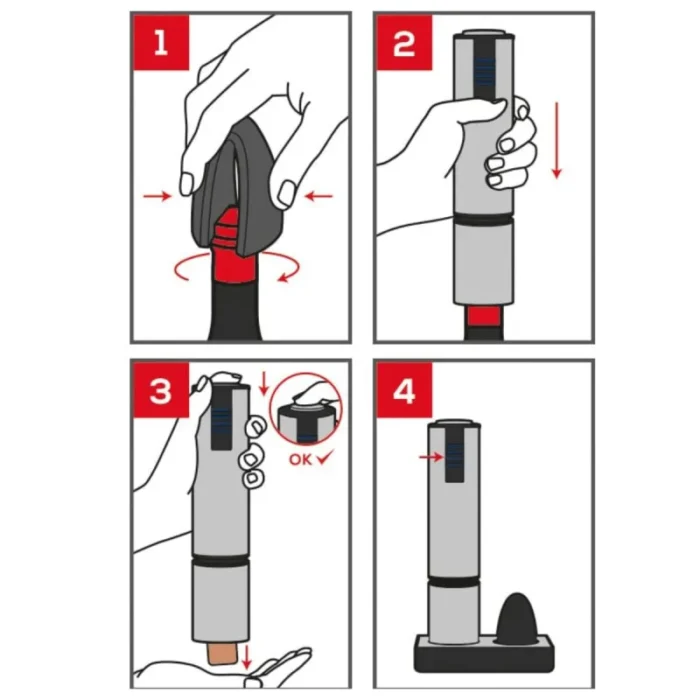 1

2

3

OK ✓

4